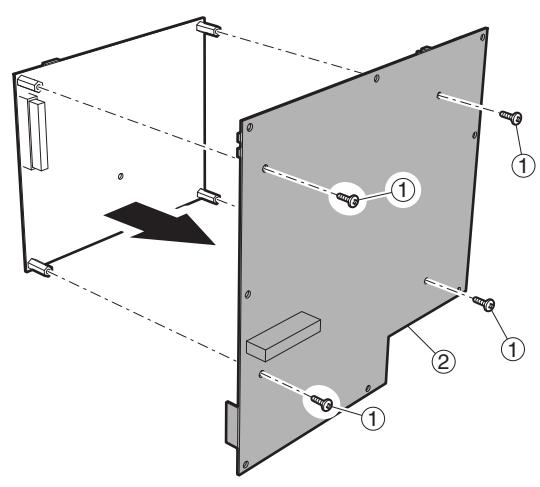 ①
①
①
②
①