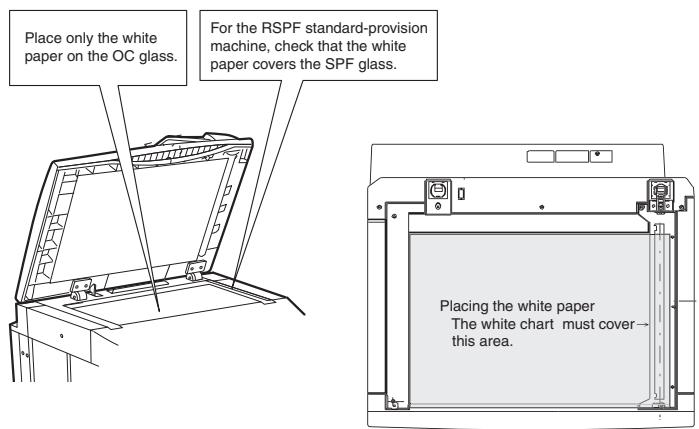 Place only the white paper on the OC glass.

For the RSPF standard-provision machine, check that the white paper covers the SPF glass.

Placing the white paper
The white chart must cover→ this area.