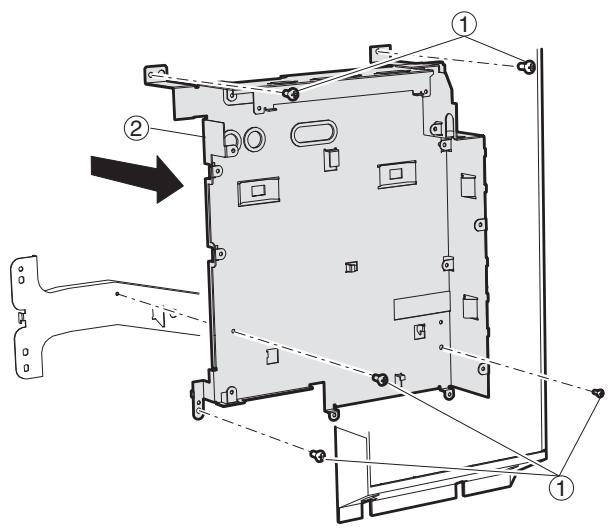 ①

②

①