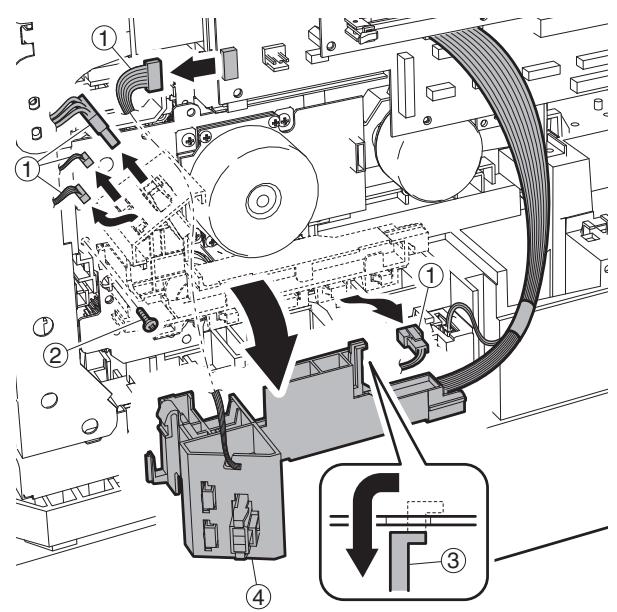 ①
①
①
②
③
④