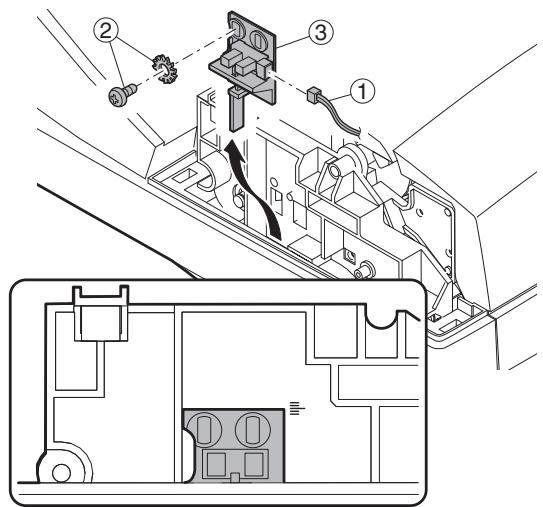 2
3
1