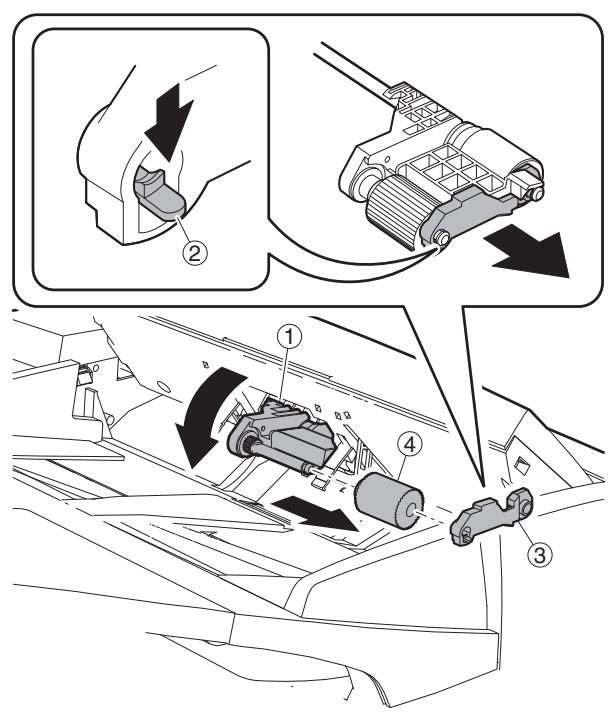 ②
①
④
③