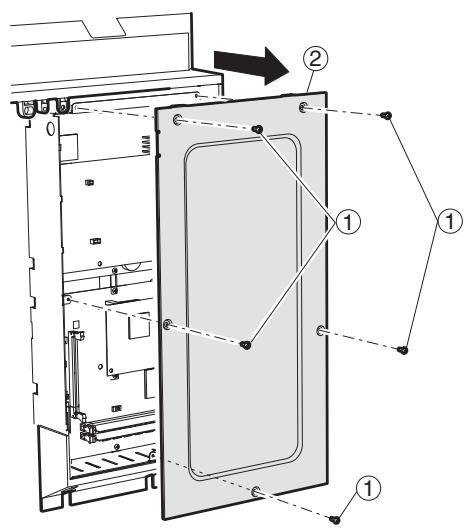 2
1
1
1