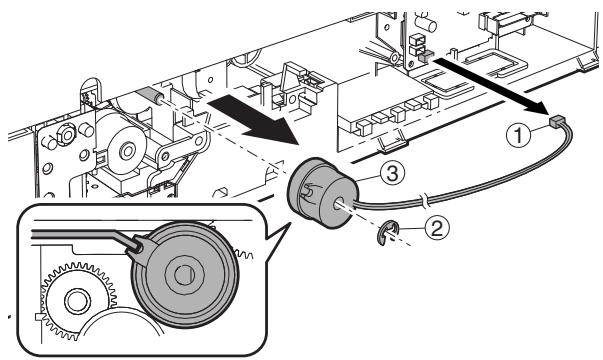 ①
③
②