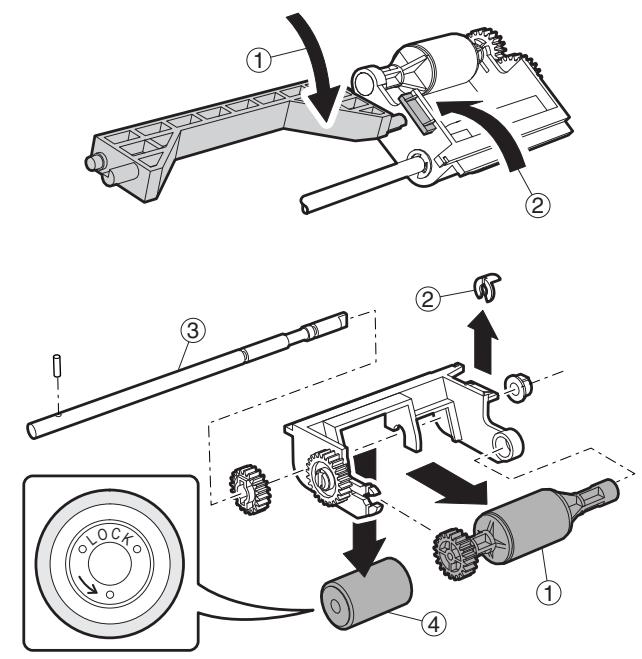 1
2
2
3
LOCK
1
4