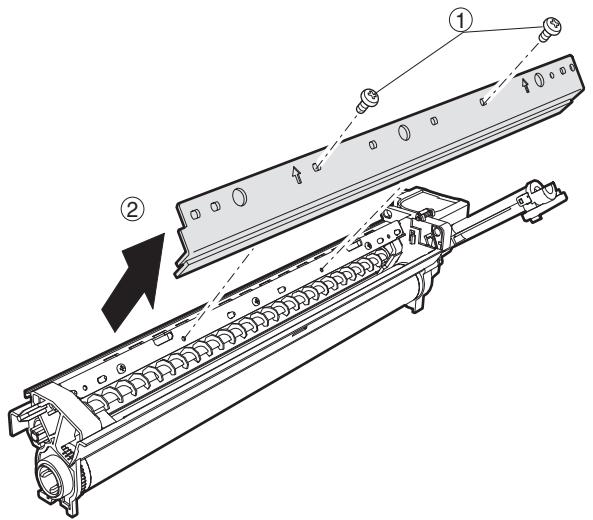 ①
②