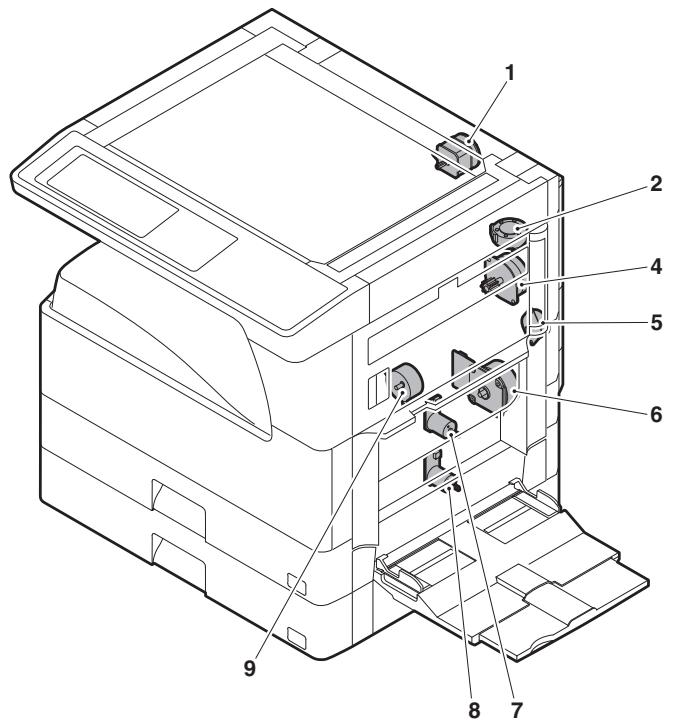 1
2
4
5
6
9
8
7