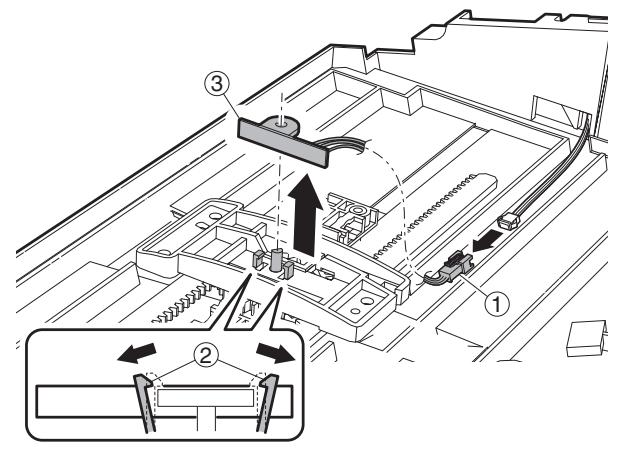 ③
①
②