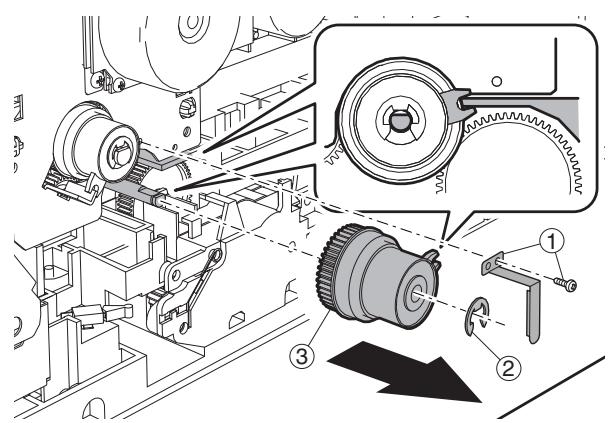 ①
②
③