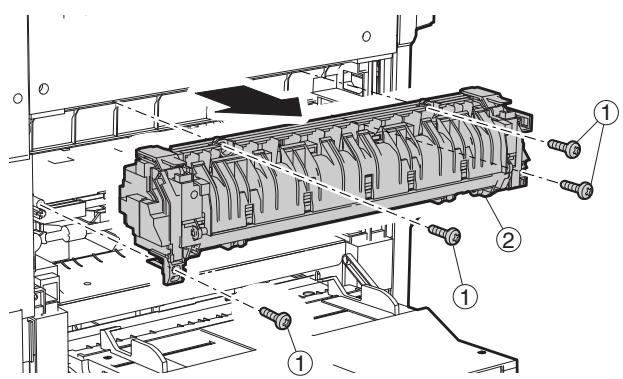 ①
②
①
①