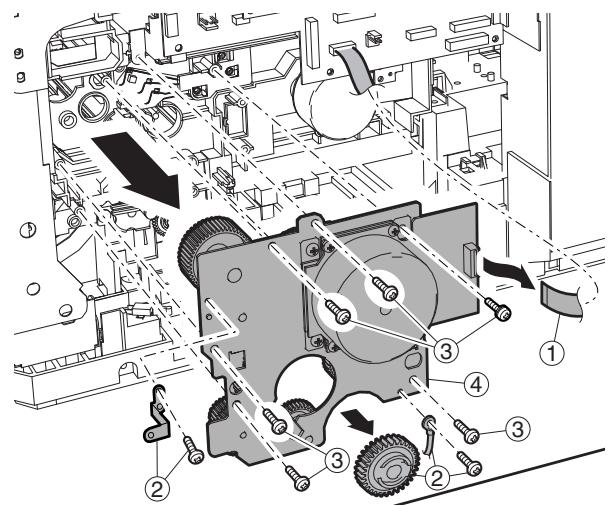 3
1
4
3
3
2
2