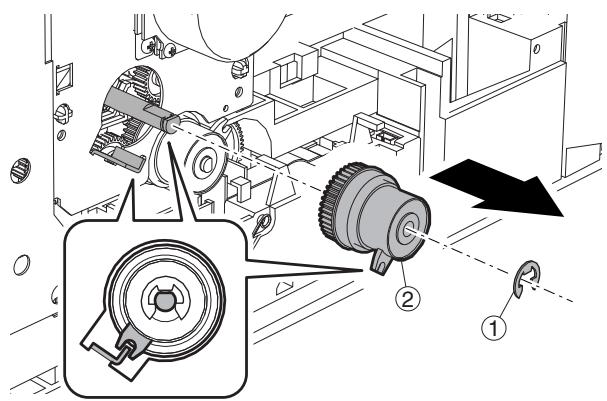 ②

①