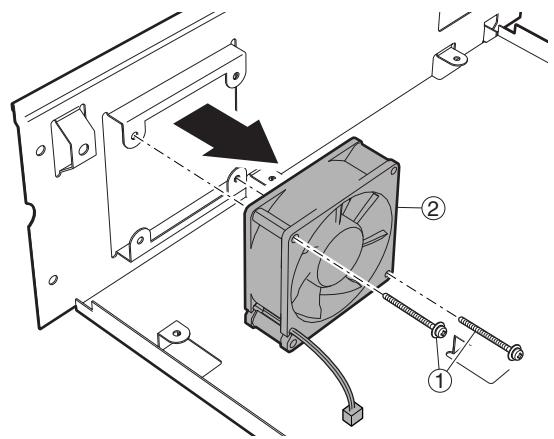 ②

①