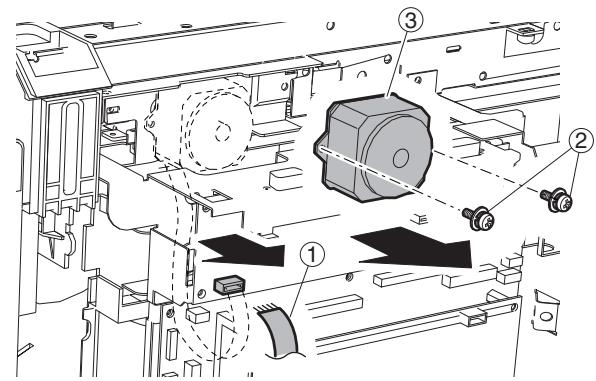 3
2
1