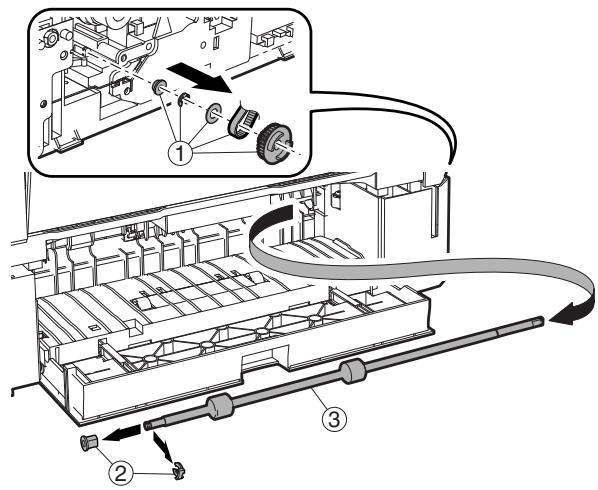 1

2

3