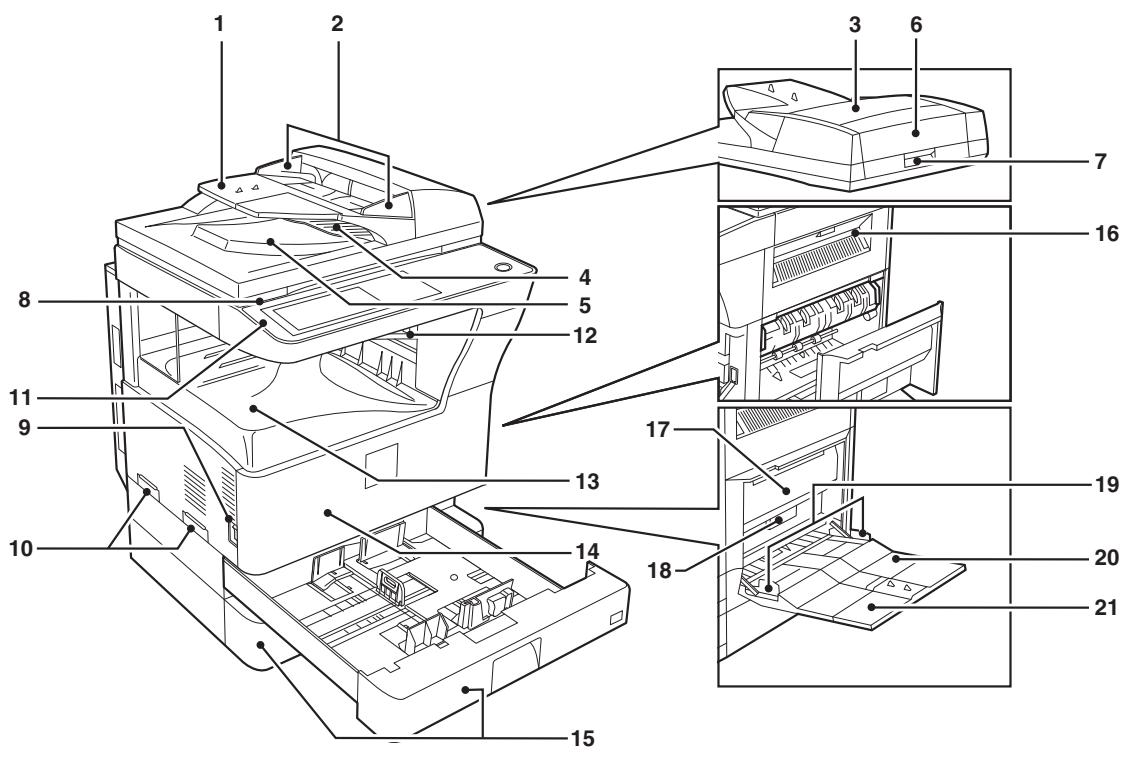 1
2
3
6
7
16
4
8
5
12
11
9
13
17
19
10
14
18
20
21
15