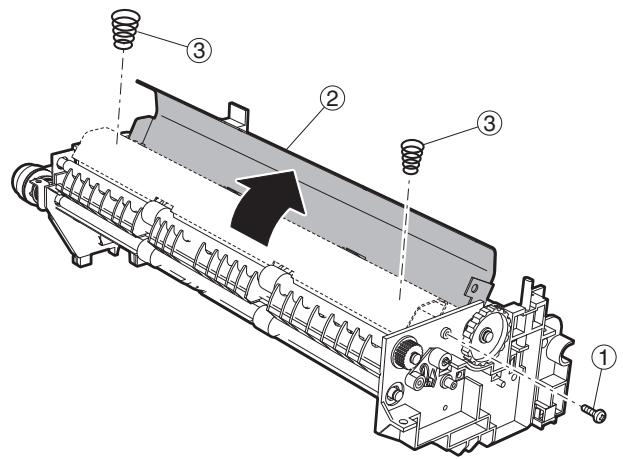 ③
②
③
①