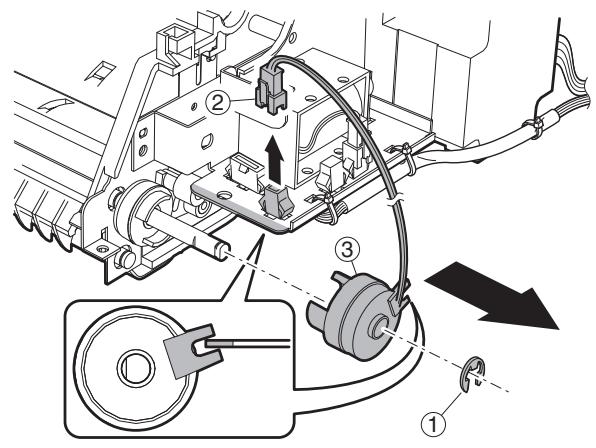 ②
③
①