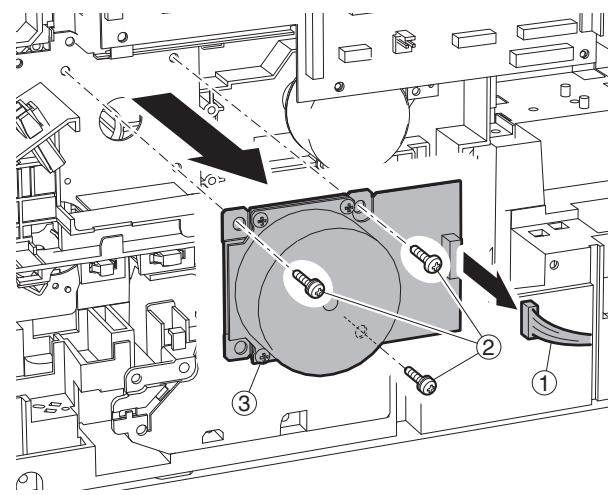 2
1
3