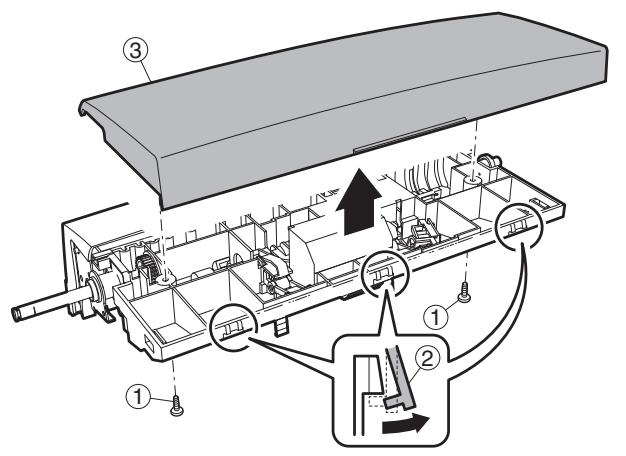 ③
①
②
①