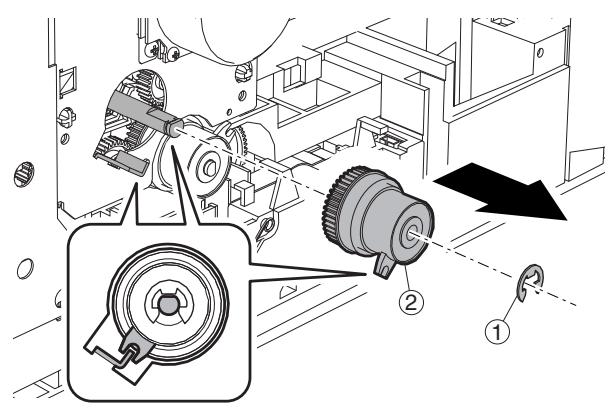 ②
①