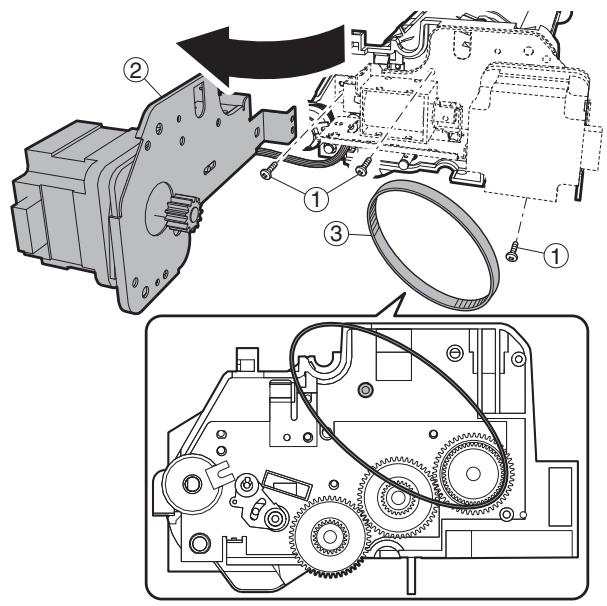 ②
①
③
①