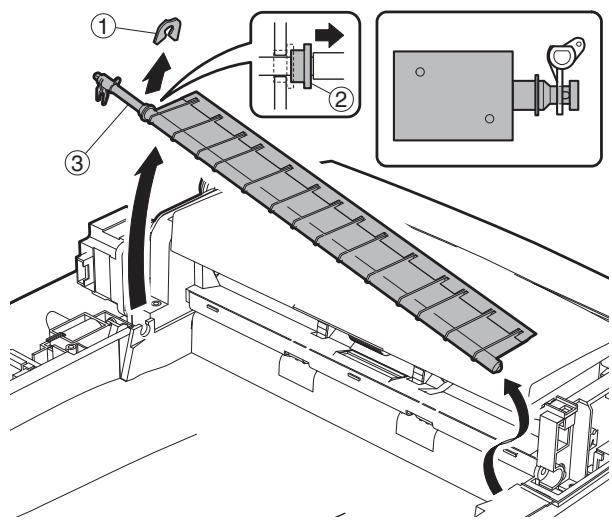 ①
②
③