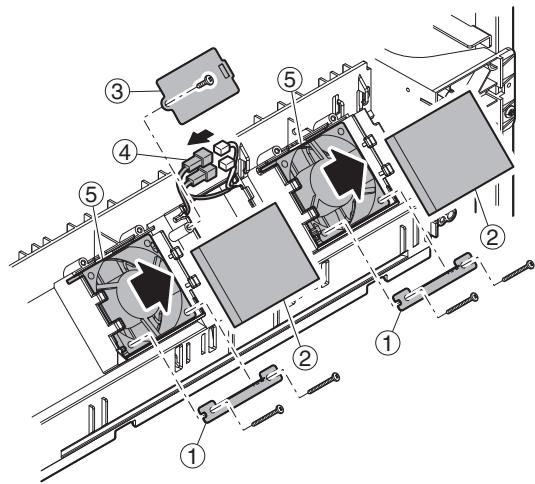 3
5
4
5
2
2
1
1