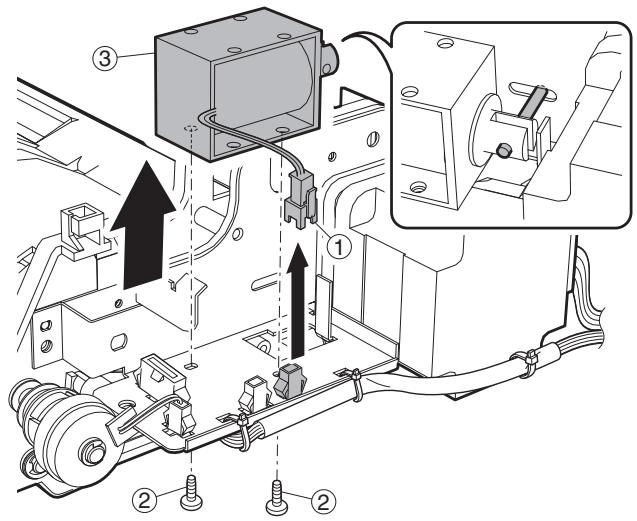 ③
①
②
②