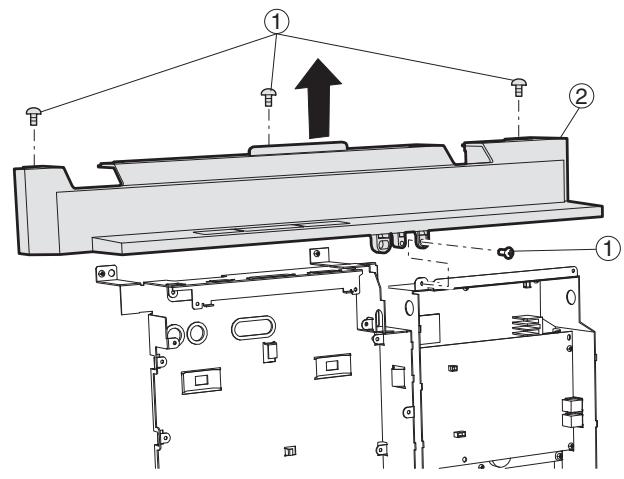 ①
②
①