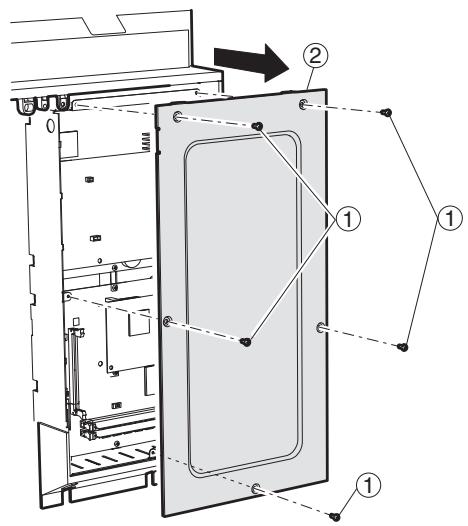 2
1
1
1