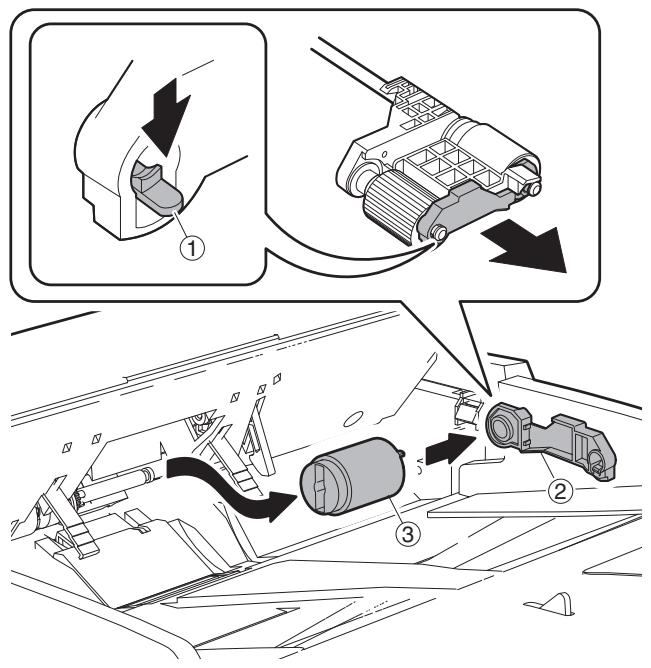 ①
②
③