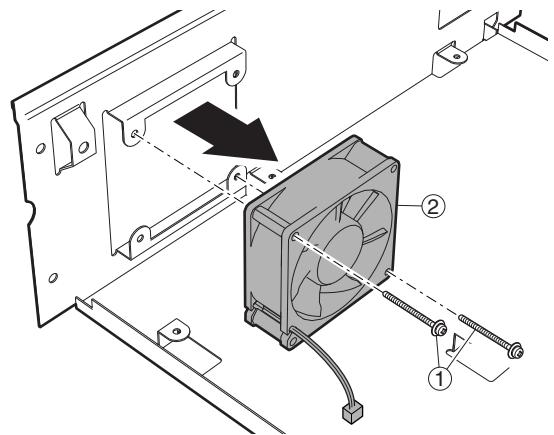 ②
①