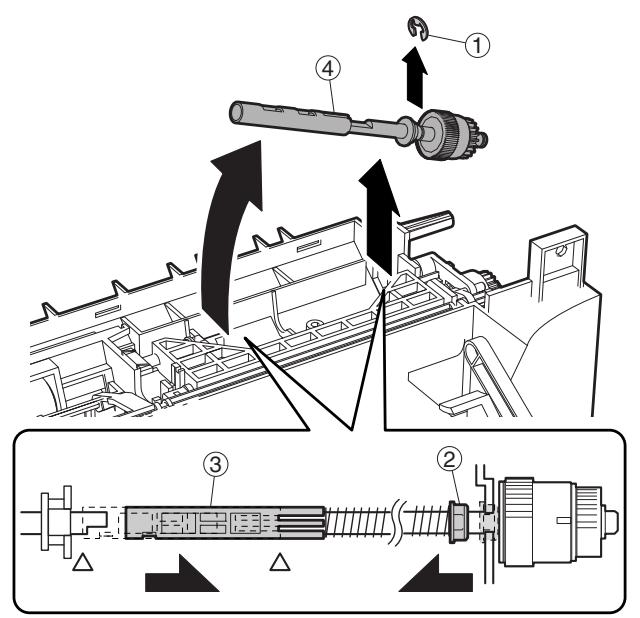 ①
④
③
②