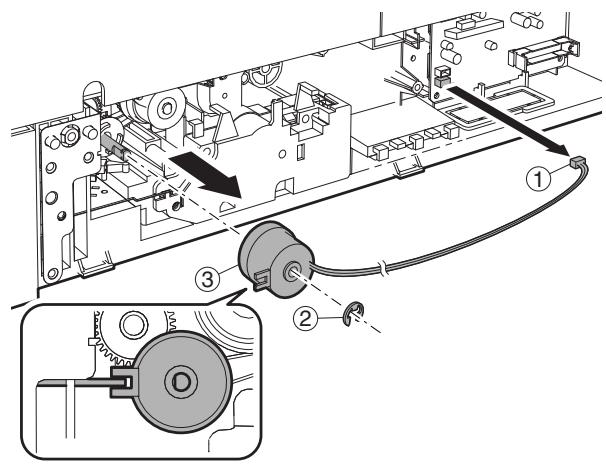 1
3
2