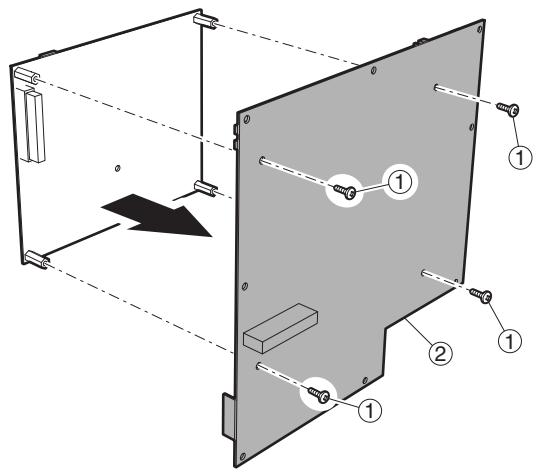 ①
①
①
②
①