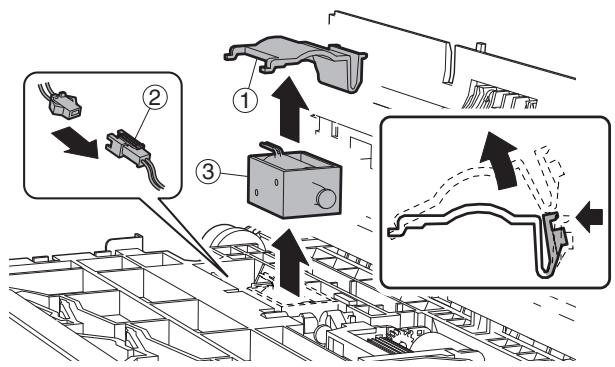 ①
②
③