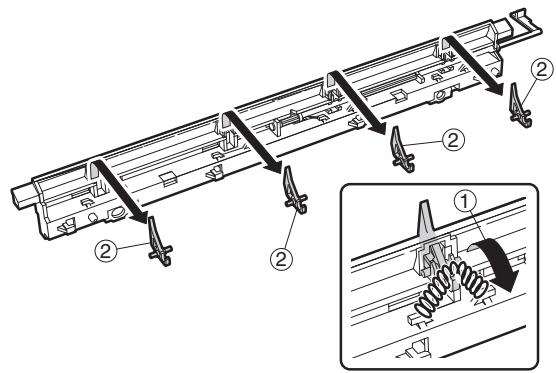 2
2
2
2
1