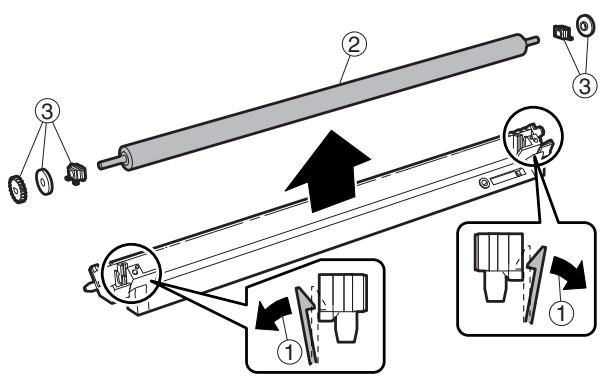 ②

③

③

①

①