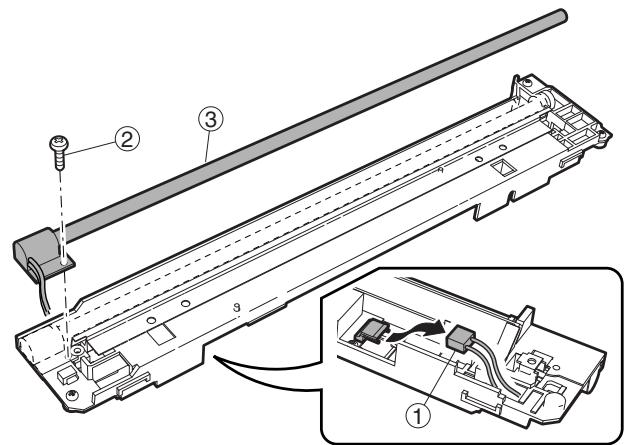 3
2
1