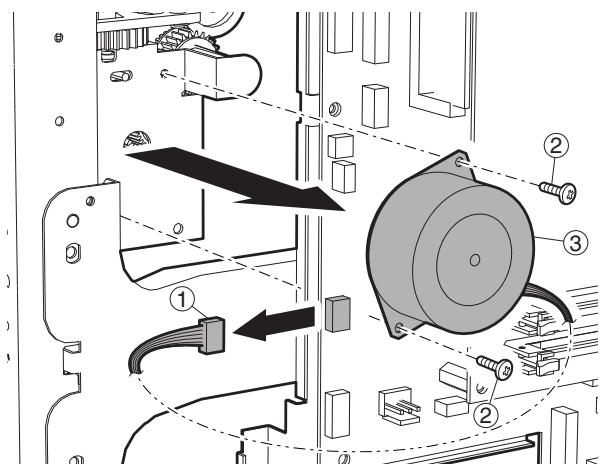 2
3
1
2