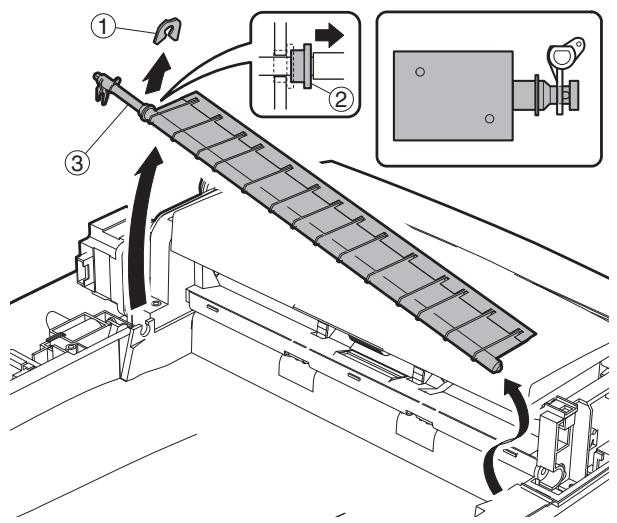 ①
②
③