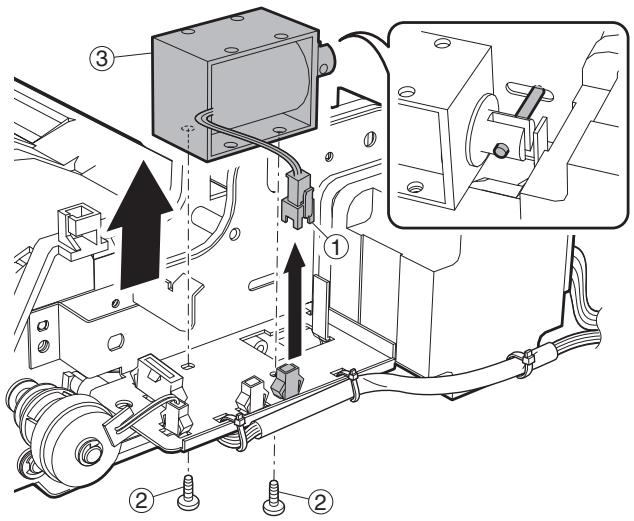 ③
①
②
②