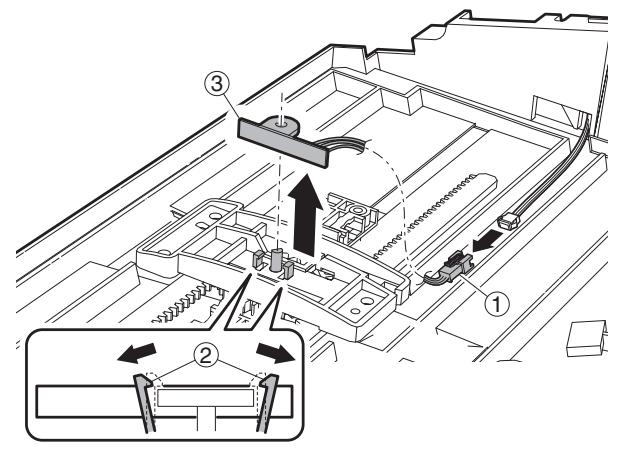 ③
①
②