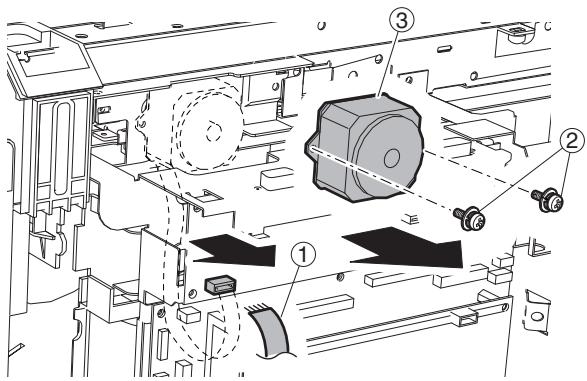 3
2
1