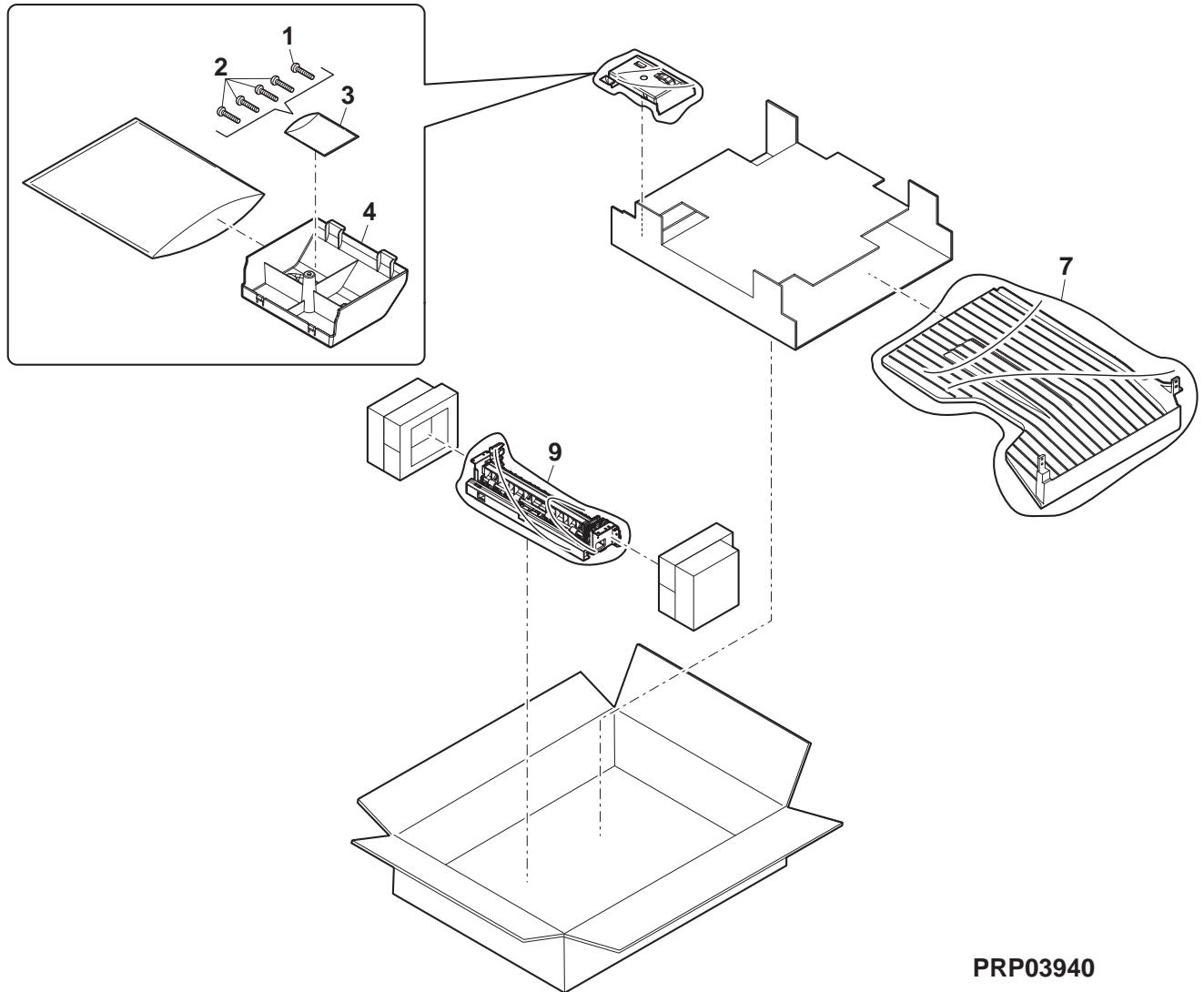 1
2
3
4
7
9
PRP03940