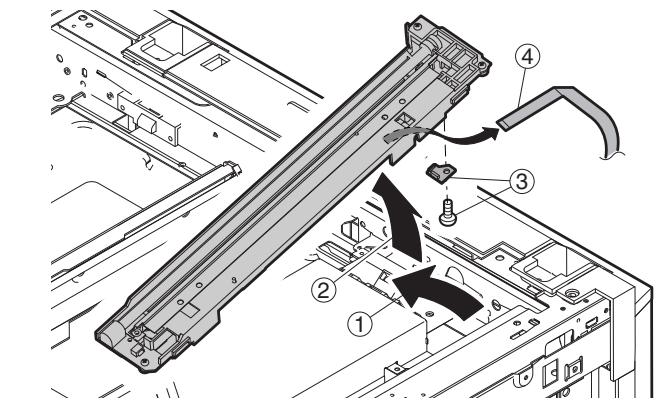 4
3
2
1