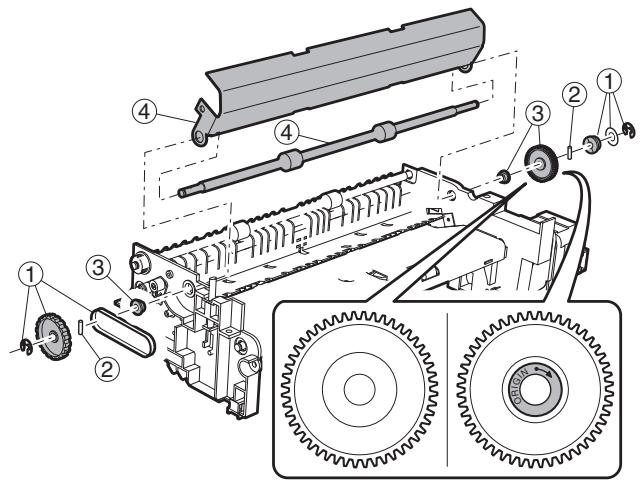 4
4
3
2
1
3
1
2
ORIGIN