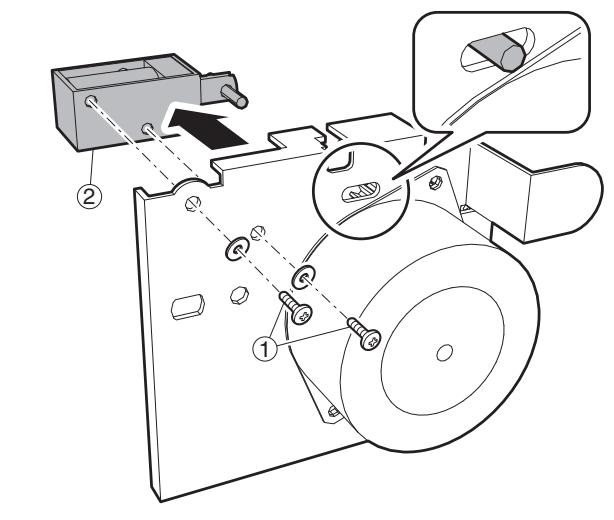 ②
①