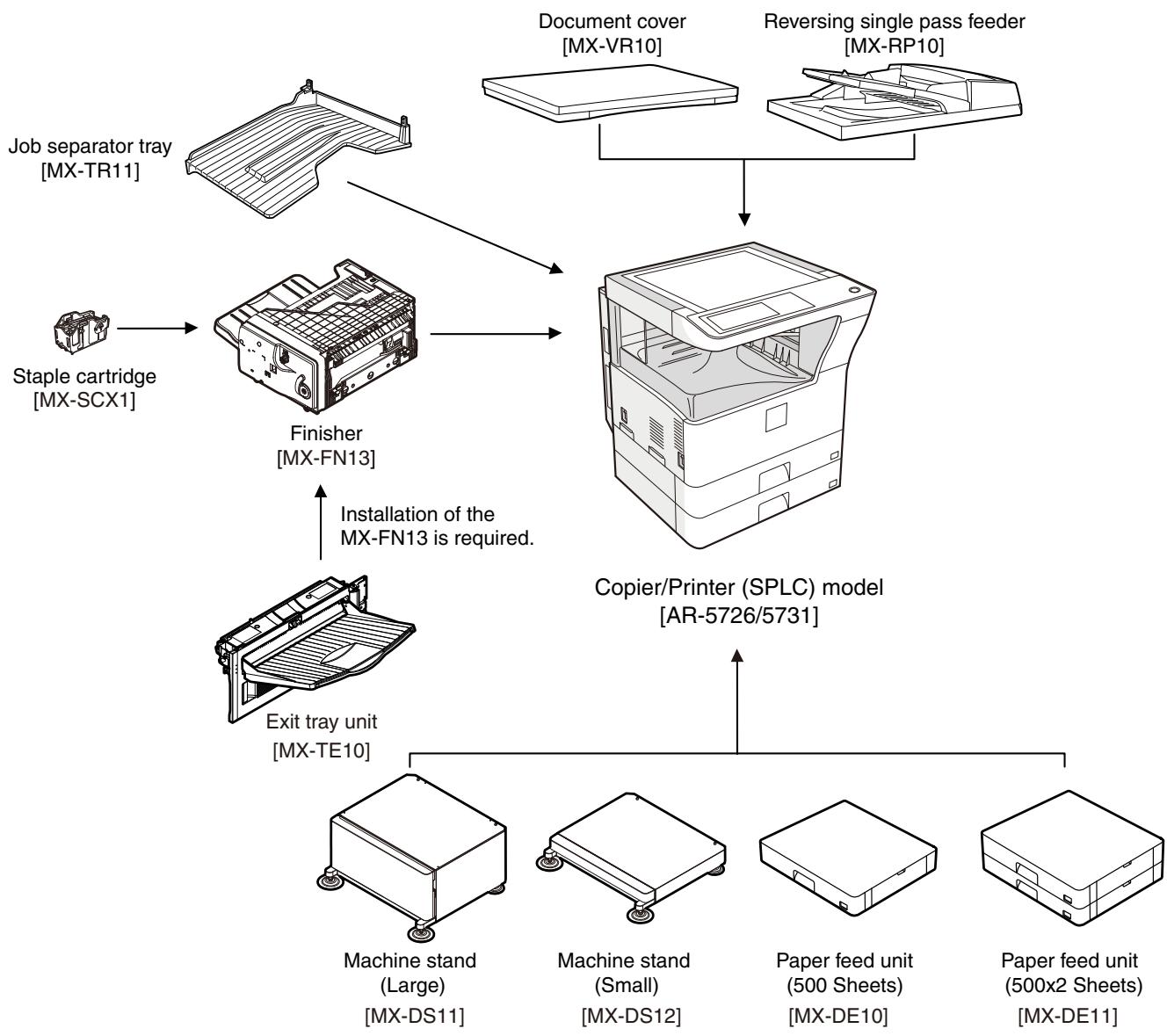 Document cover
[MX-VR10]

Reversing single pass feeder
[MX-RP10]

Job separator tray
[MX-TR11]

Staple cartridge
[MX-SCX1]

Finisher
[MX-FN13]

Installation of the MX-FN13 is required.

Exit tray unit
[MX-TE10]

Copier/Printer (SPLC) model
[AR-5726/5731]

Machine stand
(Large)
[MX-DS11]

Machine stand
(Small)
[MX-DS12]

Paper feed unit
(500 Sheets)
[MX-DE10]

Paper feed unit
(500x2 Sheets)
[MX-DE11]